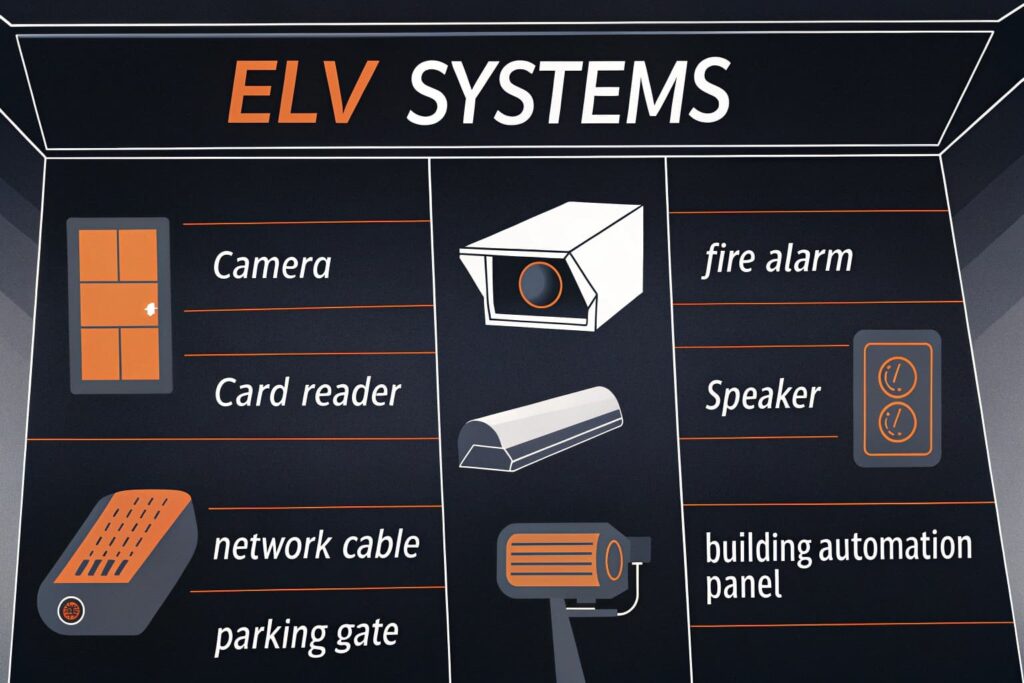 ELV SYSTEMS

Camera

Card reader

network cable

parking gate

fire alarm

Speaker

building automation panel